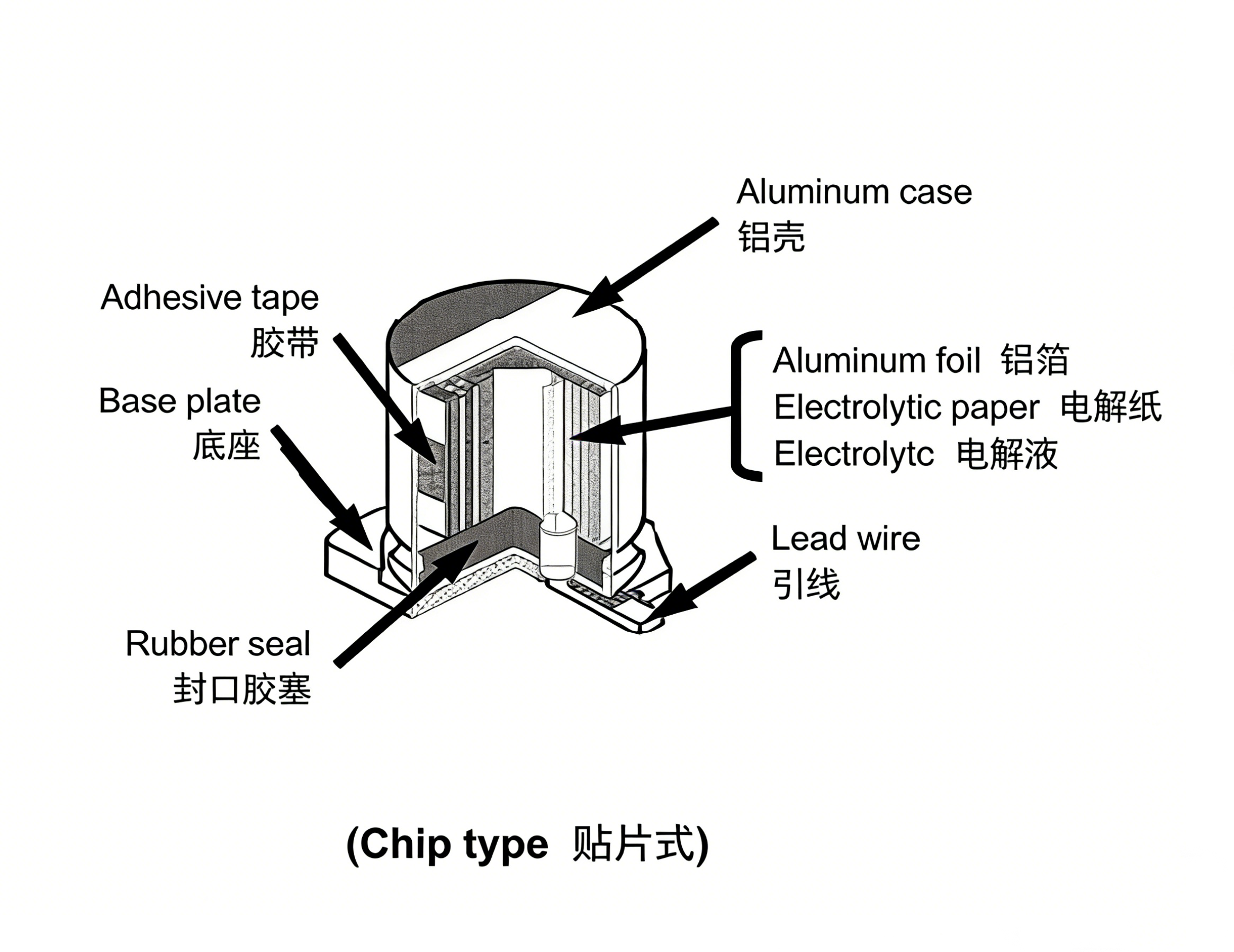 Aluminum case
铝壳

Adhesive tape
胶带

Base plate
底座

Aluminum foil 铝箔
Electrolytic paper 电解纸
Electrolytc 电解液

Lead wire
引线

Rubber seal
封口胶塞

(Chip type 贴片式)